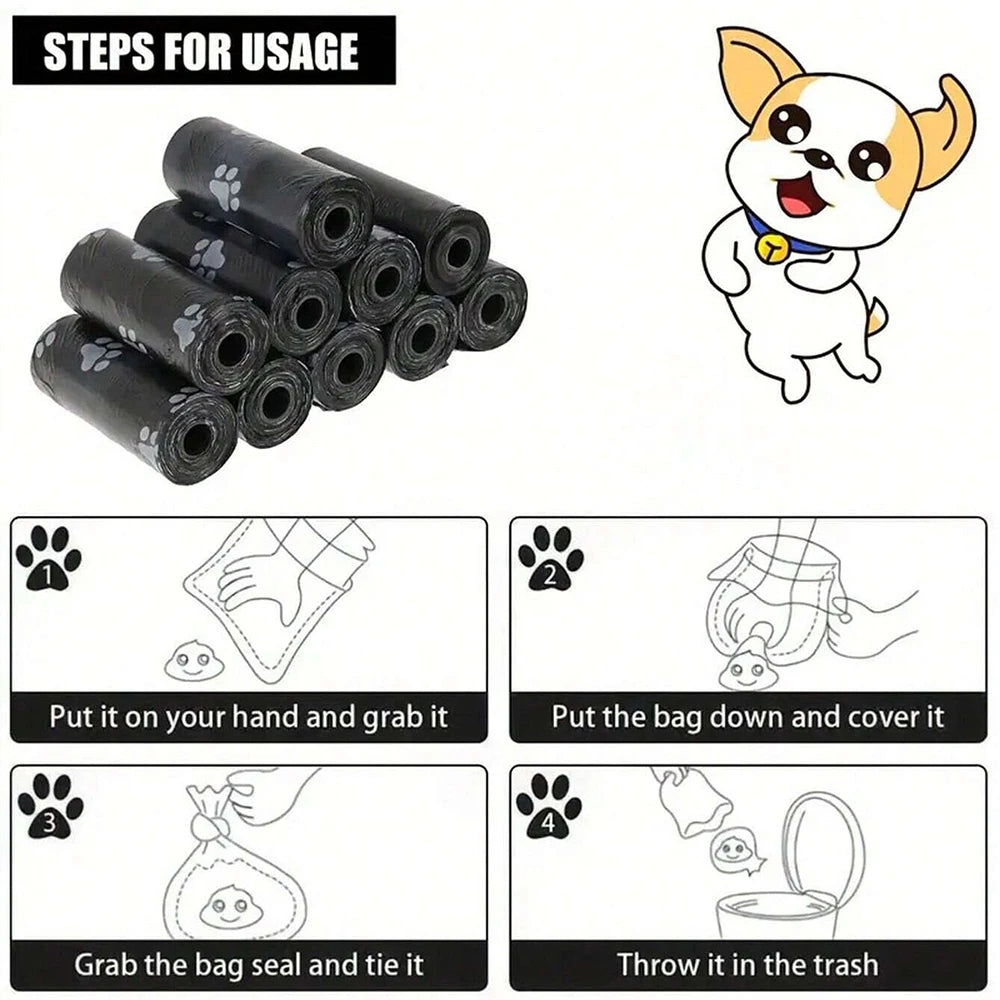 STEPS FOR USAGE

1

Put it on your hand and grab it

2

Put the bag down and cover it

3

Grab the bag seal and tie it

4

Throw it in the trash